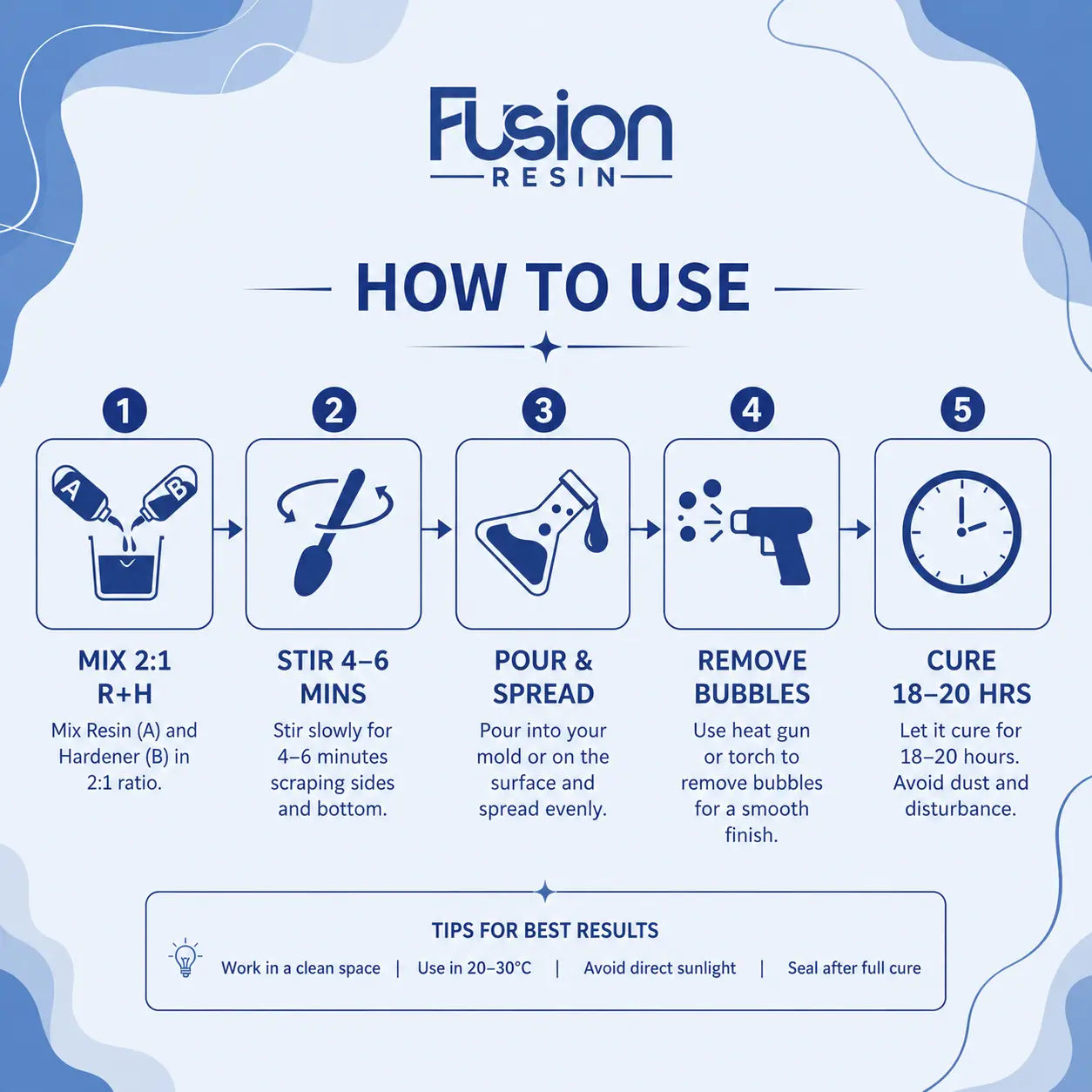 Fusion
RESIN

HOW TO USE

1
A B
MIX 2:1
R+H
Mix Resin (A) and Hardener (B) in 2:1 ratio.

2
STIR 4–6
MINS
Stir slowly for 4–6 minutes scraping sides and bottom.

3
POUR &
SPREAD
Pour into your mold or on the surface and spread evenly.

4
REMOVE
BUBBLES
Use heat gun or torch to remove bubbles for a smooth finish.

5
CURE
18–20 HRS
Let it cure for 18–20 hours. Avoid dust and disturbance.

TIPS FOR BEST RESULTS
Work in a clean space | Use in 20–30°C | Avoid direct sunlight | Seal after full cure